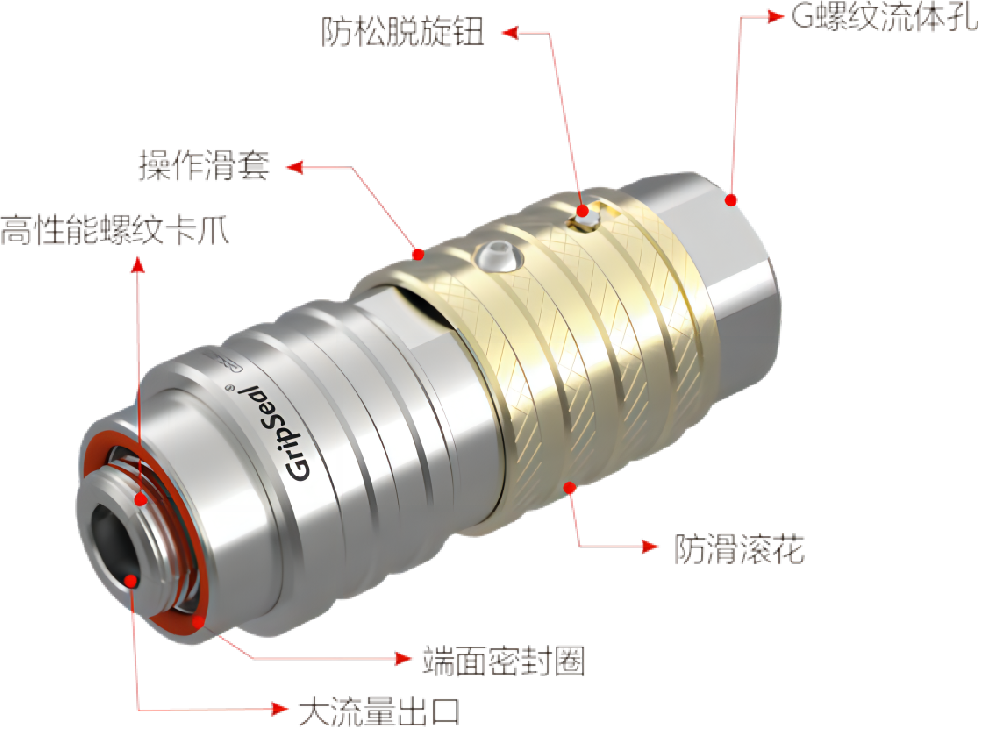 防松脱旋钮

G螺纹流体孔

操作滑套

高性能螺纹卡爪

GripSeal®

防滑滚花

端面密封圈

大流量出口